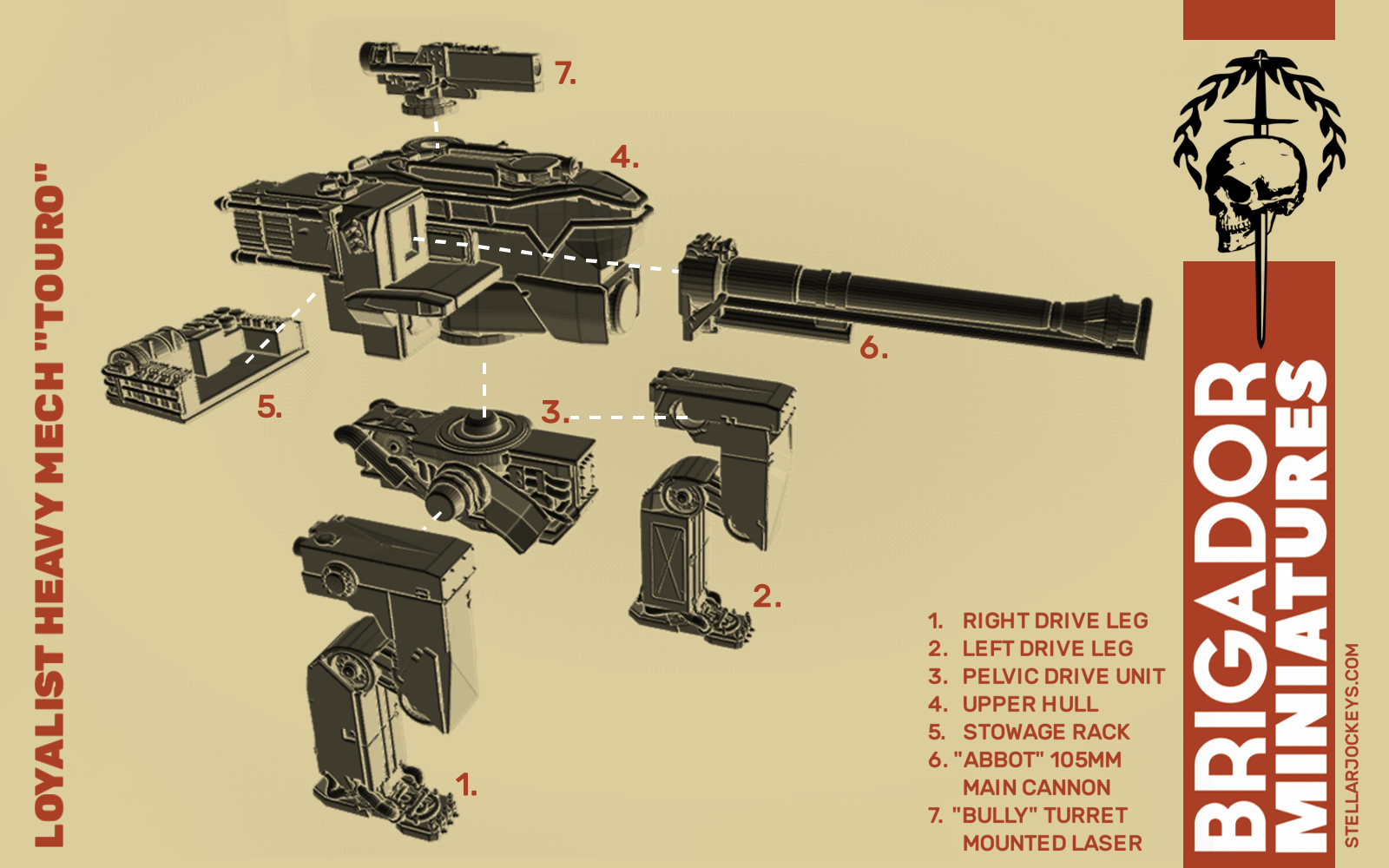 LOYALIST HEAVY MECH "TOURO"

7.

4.

6.

5.

3.

2.

1.

1. RIGHT DRIVE LEG
2. LEFT DRIVE LEG
3. PELVIC DRIVE UNIT
4. UPPER HULL
5. STOWAGE RACK
6. "ABBOT" 105MM MAIN CANNON
7. "BULLY" TURRET MOUNTED LASER

BRIGADOR MINIATURES

STELLARJOCKEYS.COM