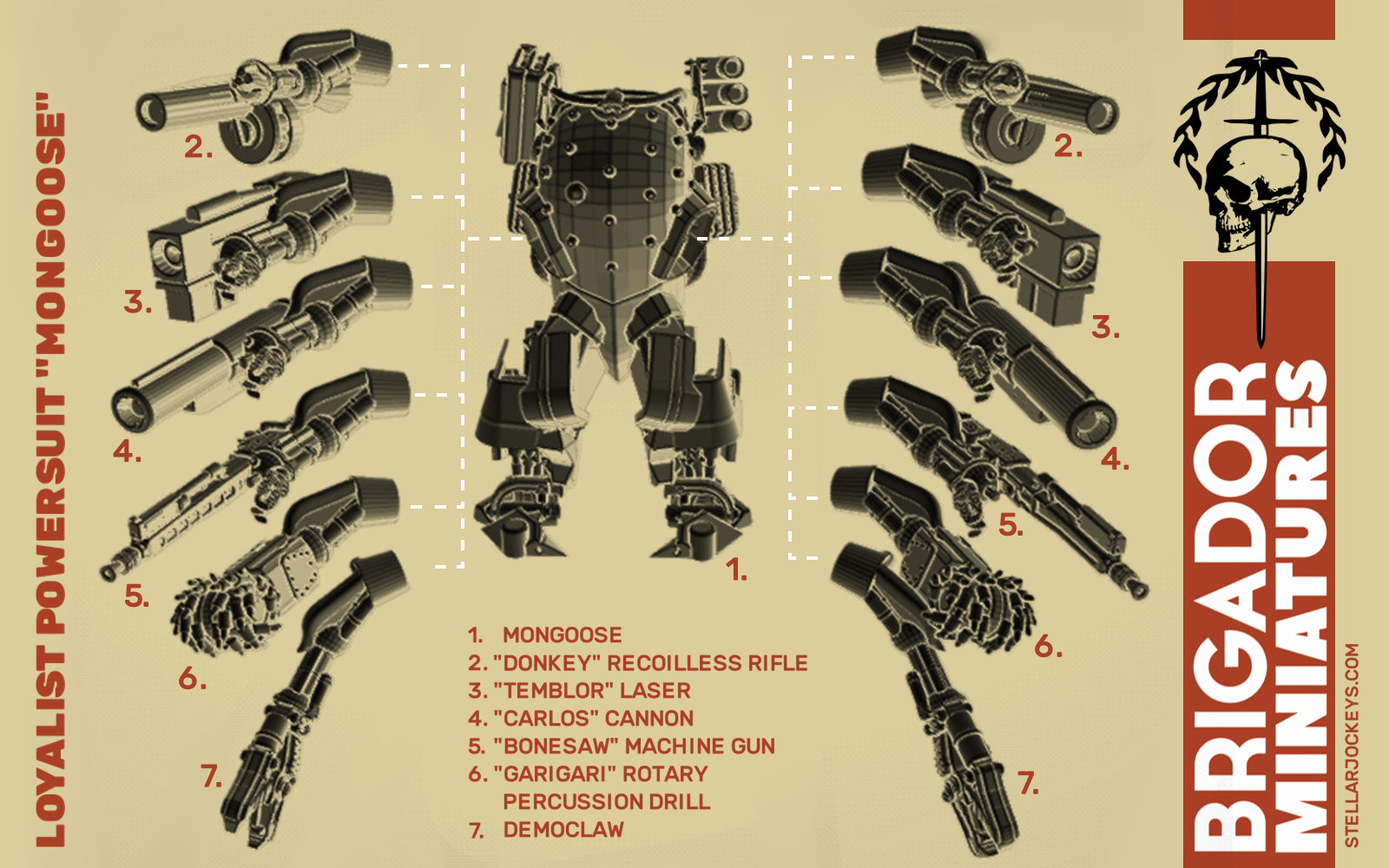 LOYALIST POWERSUIT "MONGOOSE"

2.
3.
4.
5.
6.
7.

1.

2.
3.
4.
5.
6.
7.

1. MONGOOSE
2. "DONKEY" RECOILLESS RIFLE
3. "TEMBLOR" LASER
4. "CARLOS" CANNON
5. "BONESAW" MACHINE GUN
6. "GARIGARI" ROTARY PERCUSSION DRILL
7. DEMOCLAW

BRIGADOR MINIATURES
STELLARJOCKEYS.COM